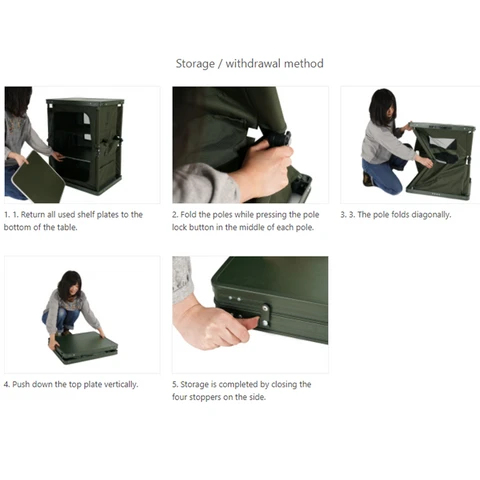 Storage / withdrawal method

1. 1. Return all used shelf plates to the bottom of the table.

2. Fold the poles while pressing the pole lock button in the middle of each pole.

3. 3. The pole folds diagonally.

4. Push down the top plate vertically.

5. Storage is completed by closing the four stoppers on the side.