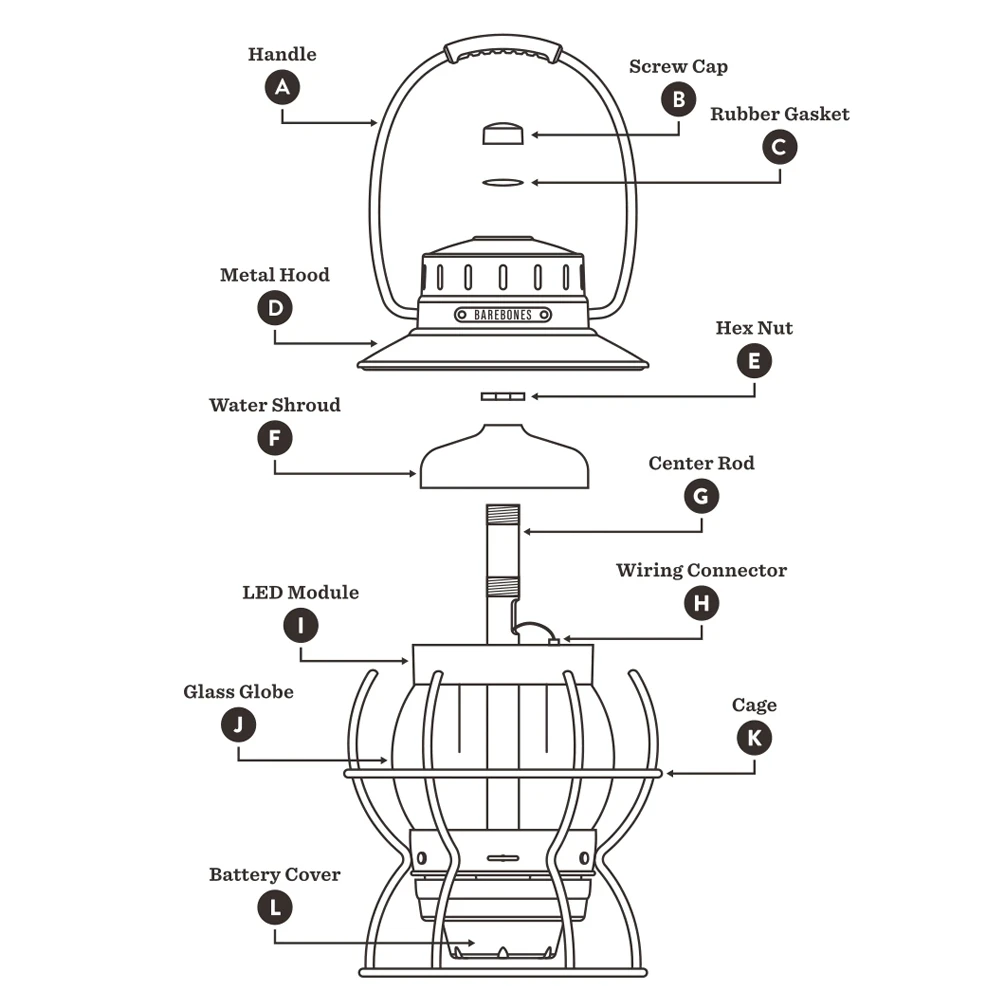 Handle
A
Screw Cap
B
Rubber Gasket
C
Metal Hood
D
BAREBONES
Hex Nut
E
Water Shroud
F
Center Rod
G
Wiring Connector
H
LED Module
I
Glass Globe
J
Cage
K
Battery Cover
L