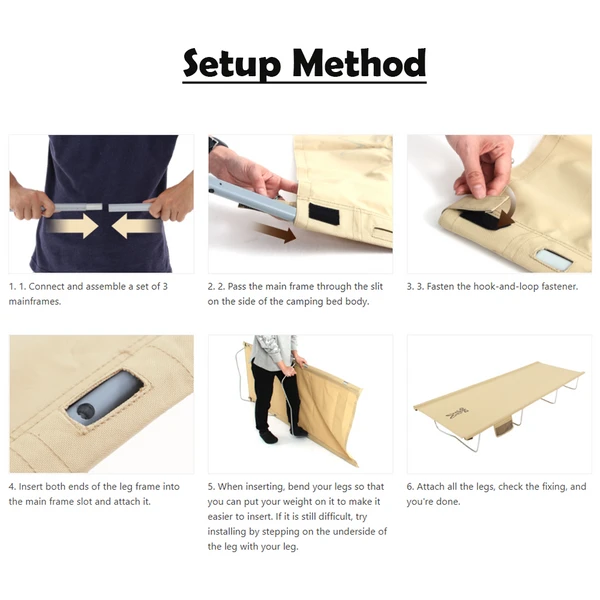 Setup Method

1. 1. Connect and assemble a set of 3 mainframes.

2. 2. Pass the main frame through the slit on the side of the camping bed body.

3. 3. Fasten the hook-and-loop fastener.

4. Insert both ends of the leg frame into the main frame slot and attach it.

5. When inserting, bend your legs so that you can put your weight on it to make it easier to insert. If it is still difficult, try installing by stepping on the underside of the leg with your leg.

6. Attach all the legs, check the fixing, and you're done.