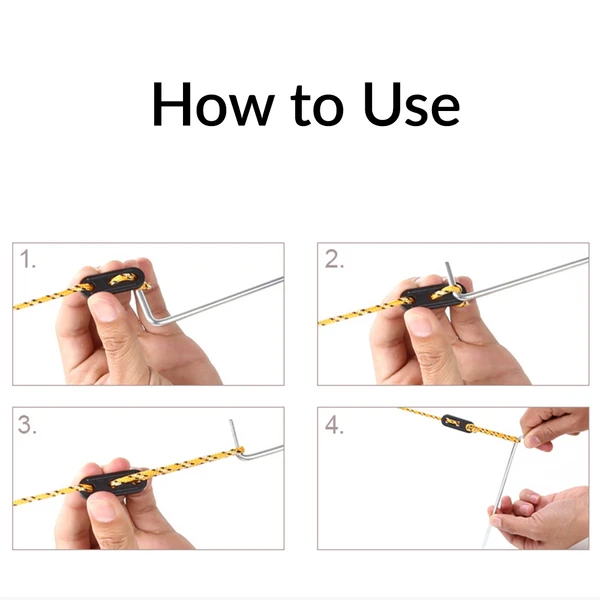 How to Use

1.

2.

3.

4.